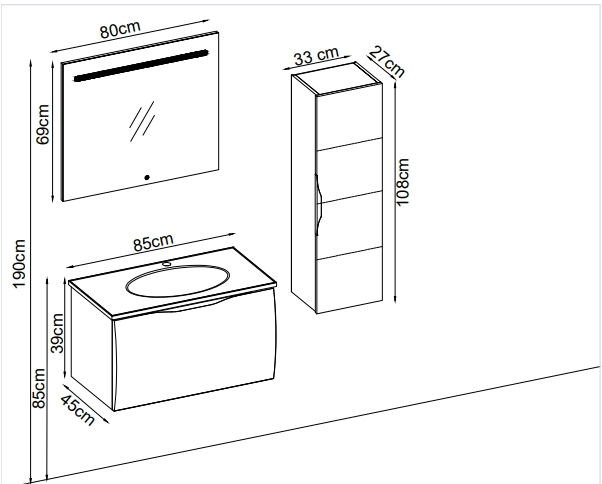 80cm
69cm
33 cm
27cm
108cm
190cm
85cm
39cm
85cm
45cm